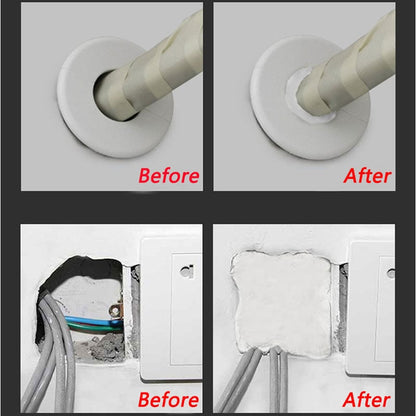 Before

After

Before

After