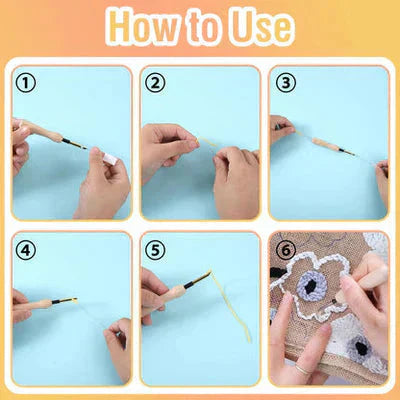 How to Use

①

②

③

④

⑤

⑥