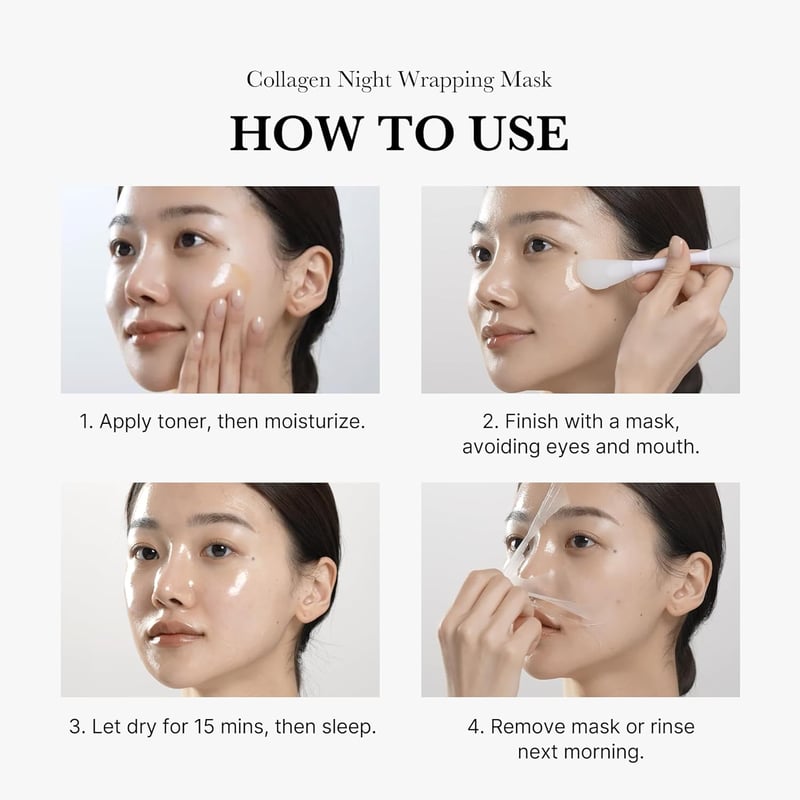 Collagen Night Wrapping Mask

HOW TO USE

1. Apply toner, then moisturize.

2. Finish with a mask, avoiding eyes and mouth.

3. Let dry for 15 mins, then sleep.

4. Remove mask or rinse next morning.